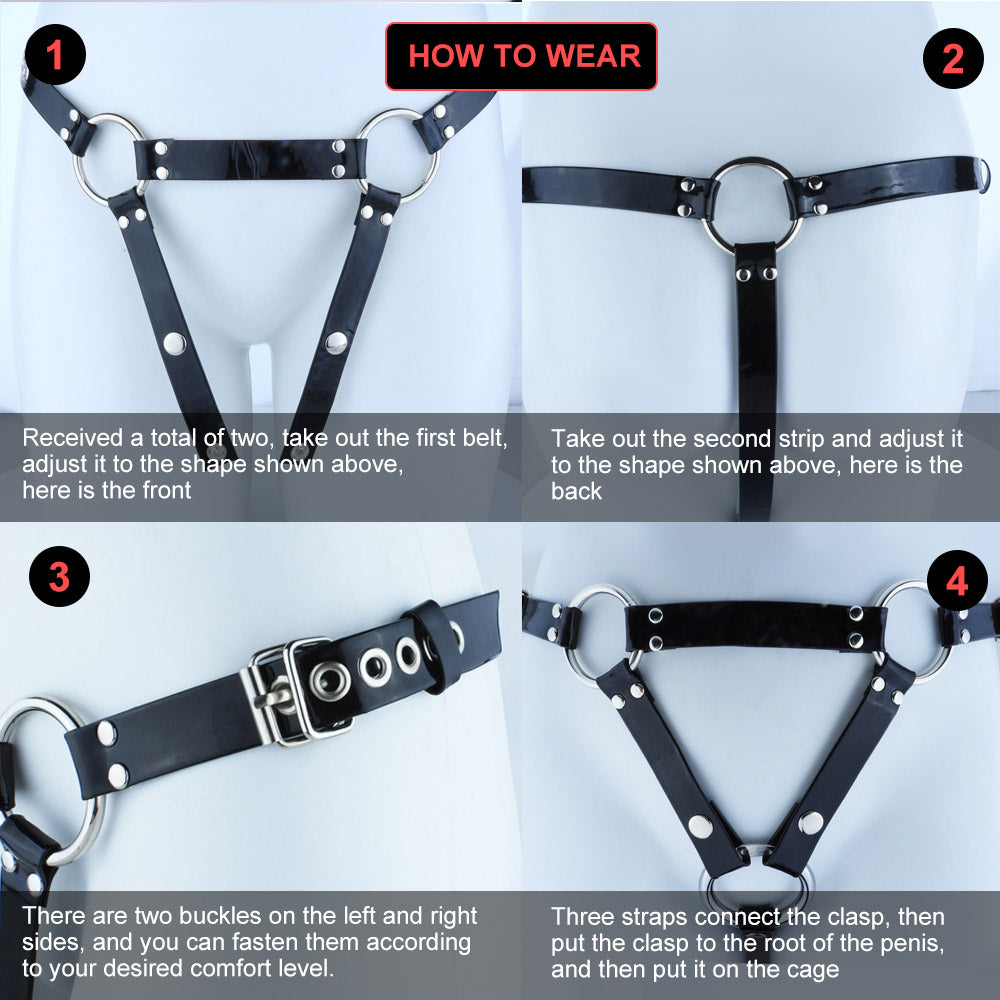 HOW TO WEAR

1

Received a total of two, take out the first belt, adjust it to the shape shown above, here is the front

2

Take out the second strip and adjust it to the shape shown above, here is the back

3

There are two buckles on the left and right sides, and you can fasten them according to your desired comfort level.

4

Three straps connect the clasp, then put the clasp to the root of the penis, and then put it on the cage